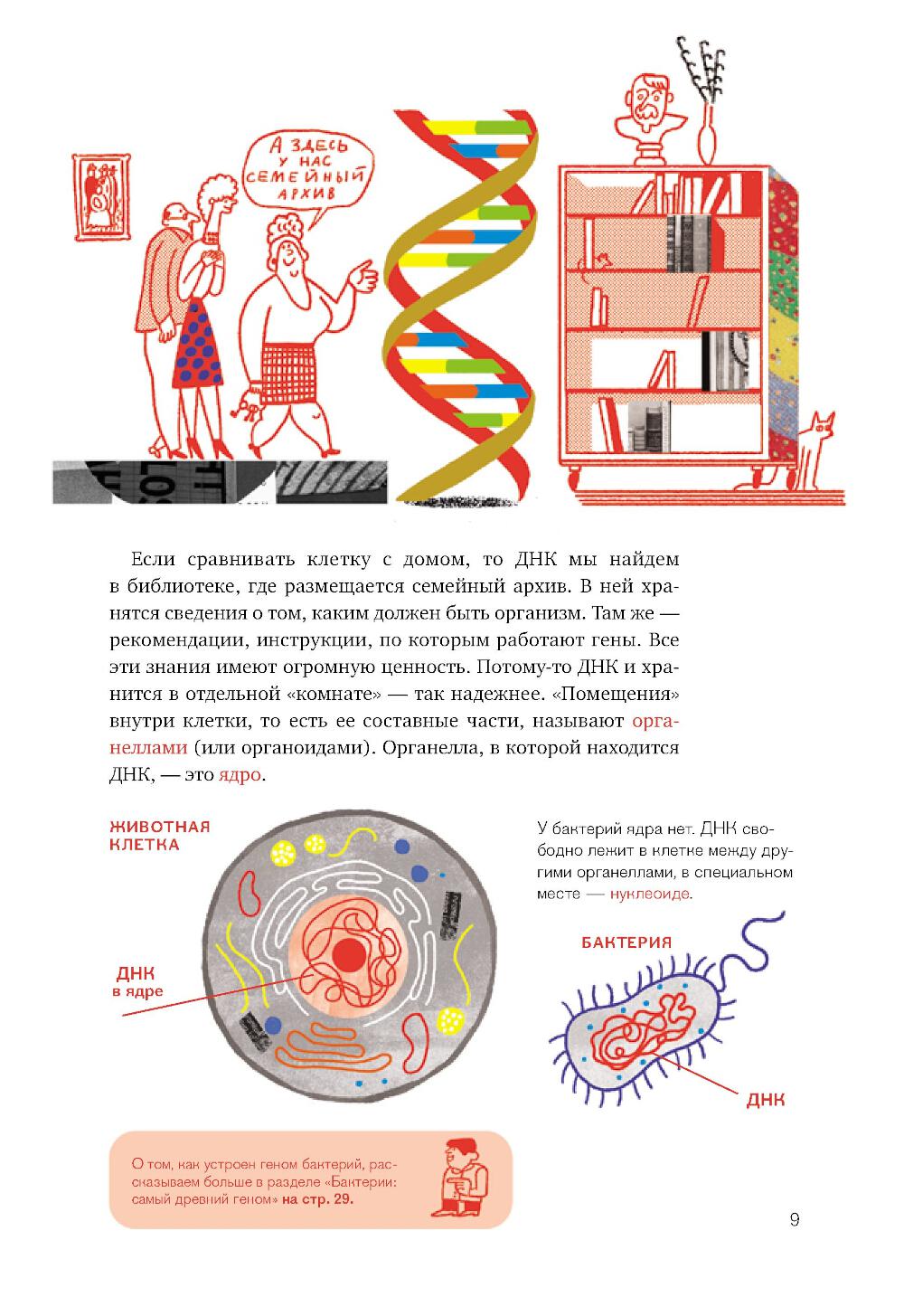 А ЗДЕСЬ У НАС СЕМЕЙНЫЙ АРХИВ

Если сравнивать клетку с домом, то ДНК мы найдем в библиотеке, где размещается семейный архив. В ней хранятся сведения о том, каким должен быть организм. Там же — рекомендации, инструкции, по которым работают гены. Все эти знания имеют огромную ценность. Потому-то ДНК и хранится в отдельной «комнате» — так надежнее. «Помещения» внутри клетки, то есть ее составные части, называют органеллами (или органоидами). Органелла, в которой находится ДНК, — это ядро.

ЖИВОТНАЯ КЛЕТКА

ДНК в ядре

У бактерий ядра нет. ДНК свободно лежит в клетке между другими органеллами, в специальном месте — нуклеоиде.

БАКТЕРИЯ

ДНК

О том, как устроен геном бактерий, рассказываем больше в разделе «Бактерии: самый древний геном» на стр. 29.

9